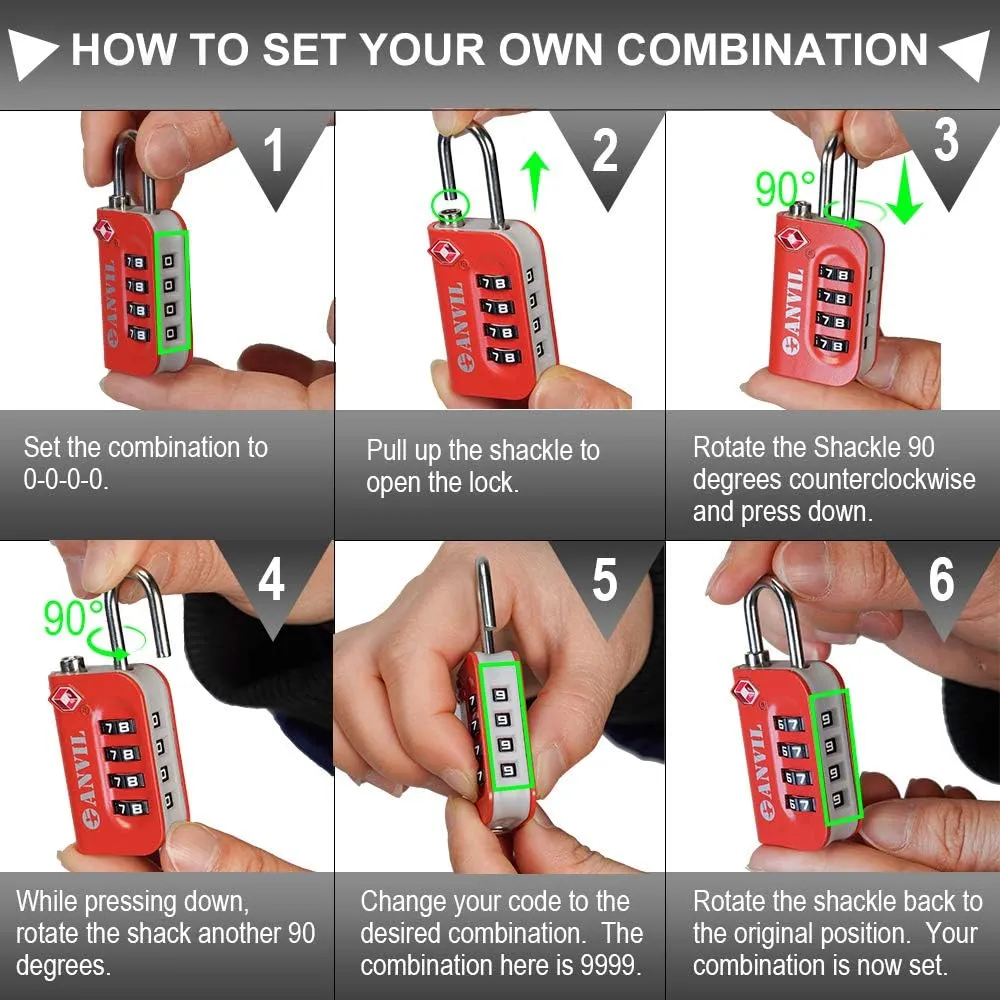 HOW TO SET YOUR OWN COMBINATION

1

ANVIL

Set the combination to 0-0-0-0.

2

ANVIL

Pull up the shackle to open the lock.

3

90°

ANVIL

Rotate the Shackle 90 degrees counterclockwise and press down.

4

90°

ANVIL

While pressing down, rotate the shack another 90 degrees.

5

Change your code to the desired combination. The combination here is 9999.

6

ANVIL

Rotate the shackle back to the original position. Your combination is now set.