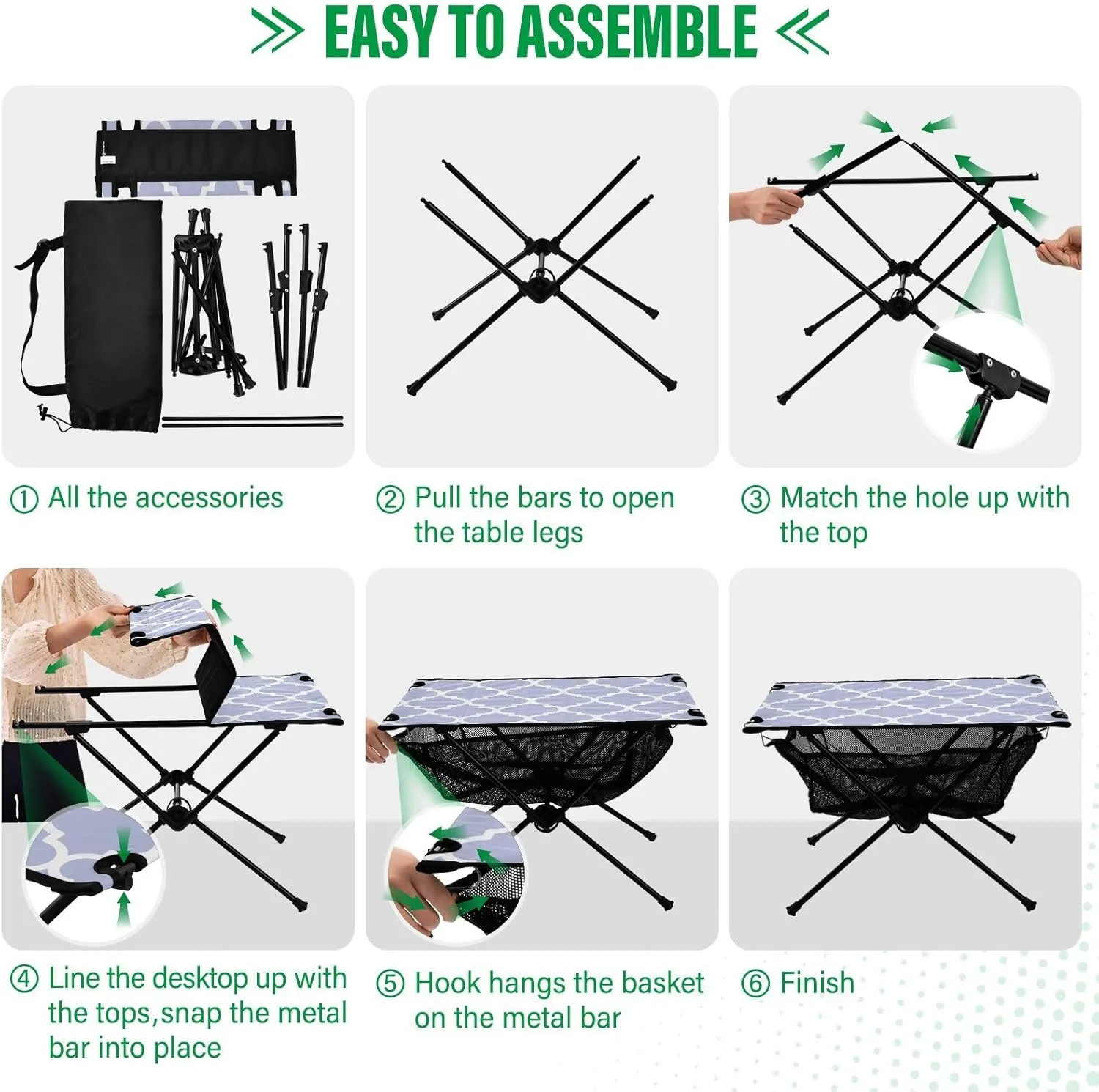 EASY TO ASSEMBLE

① All the accessories

② Pull the bars to open the table legs

③ Match the hole up with the top

④ Line the desktop up with the tops,snap the metal bar into place

⑤ Hook hangs the basket on the metal bar

⑥ Finish