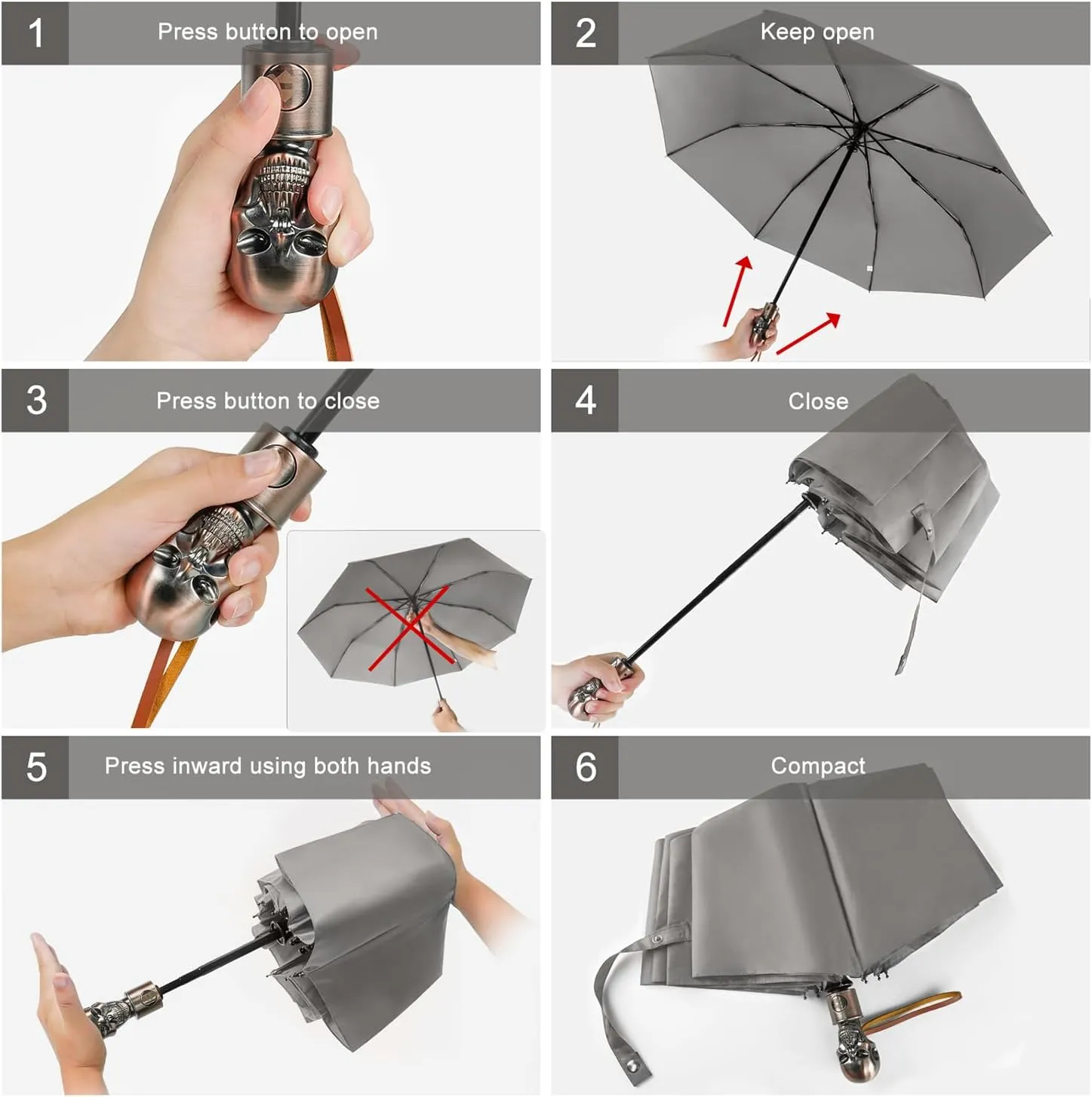 1 Press button to open

2 Keep open

3 Press button to close

4 Close

5 Press inward using both hands

6 Compact