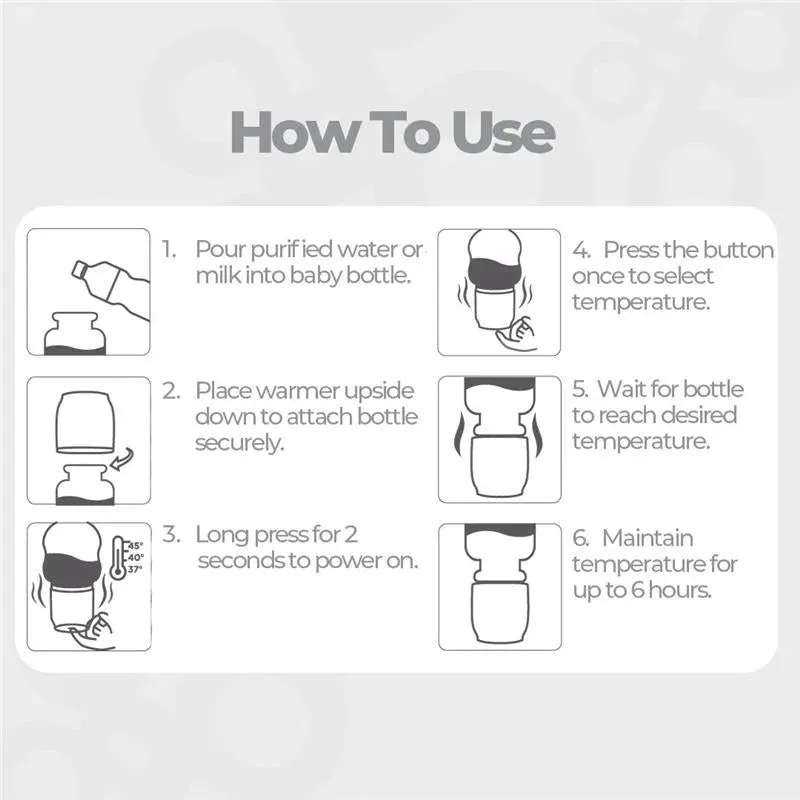 How To Use

1. Pour purified water or milk into baby bottle.

2. Place warmer upside down to attach bottle securely.

45°
40°
37°

3. Long press for 2 seconds to power on.

4. Press the button once to select temperature.

5. Wait for bottle to reach desired temperature.

6. Maintain temperature for up to 6 hours.